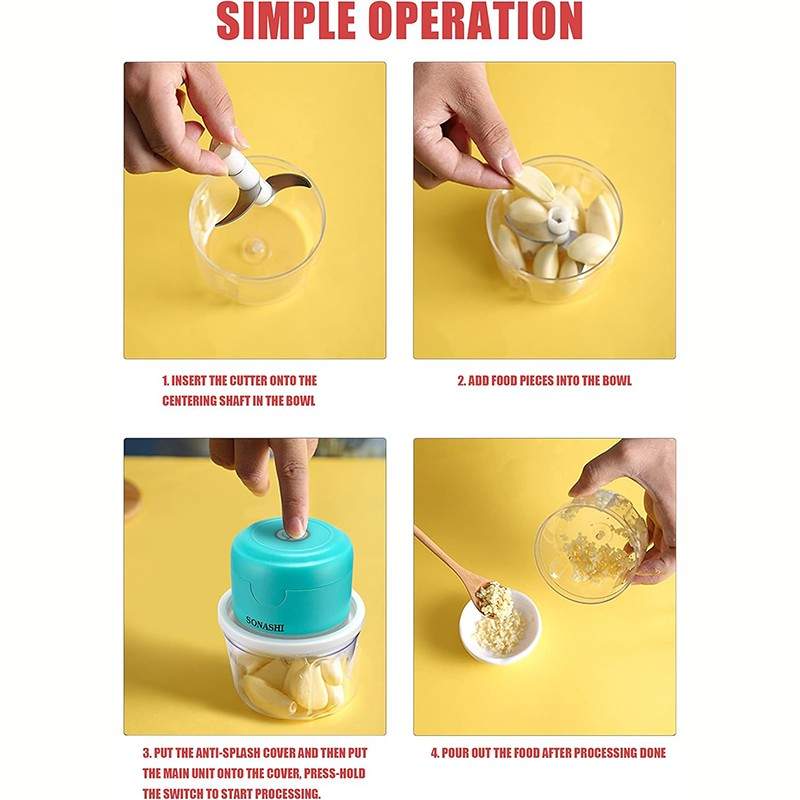 SIMPLE OPERATION

1. INSERT THE CUTTER ONTO THE CENTERING SHAFT IN THE BOWL

2. ADD FOOD PIECES INTO THE BOWL

SONASHI

3. PUT THE ANTI-SPLASH COVER AND THEN PUT THE MAIN UNIT ONTO THE COVER, PRESS-HOLD THE SWITCH TO START PROCESSING.

4. POUR OUT THE FOOD AFTER PROCESSING DONE