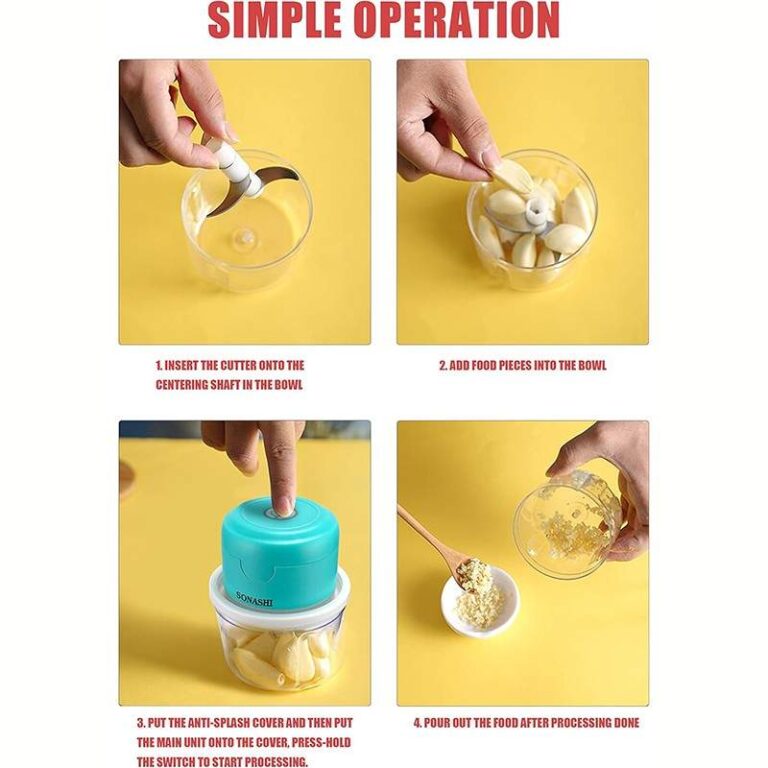 SIMPLE OPERATION

1. INSERT THE CUTTER ONTO THE CENTERING SHAFT IN THE BOWL

2. ADD FOOD PIECES INTO THE BOWL

SONASHI

3. PUT THE ANTI-SPLASH COVER AND THEN PUT THE MAIN UNIT ONTO THE COVER, PRESS-HOLD THE SWITCH TO START PROCESSING.

4. POUR OUT THE FOOD AFTER PROCESSING DONE